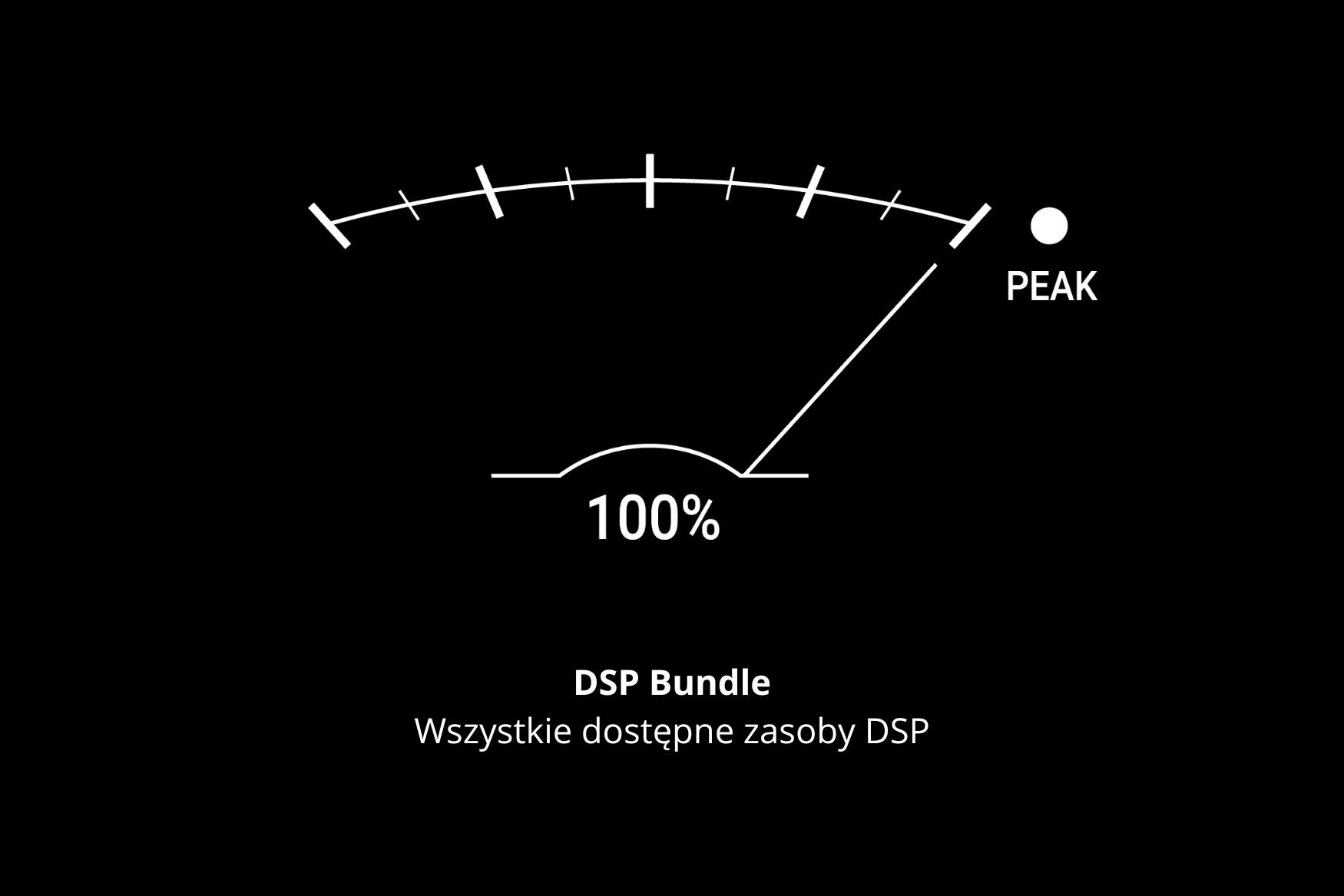 PEAK

100%

DSP Bundle
Wszystkie dostępne zasoby DSP